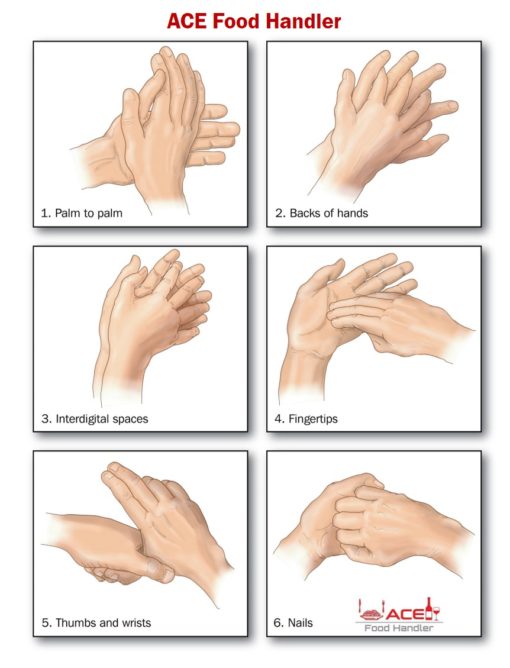 ACE Food Handler

1. Palm to palm

2. Backs of hands

3. Interdigital spaces

4. Fingertips

5. Thumbs and wrists

6. Nails

ACE
Food Handler